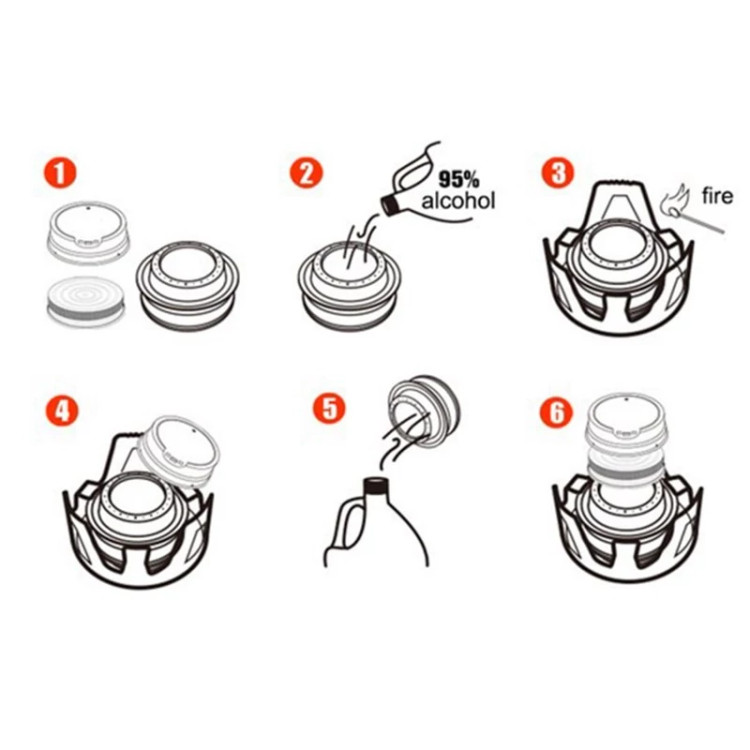 1

2

95%
alcohol

3

fire

4

5

6